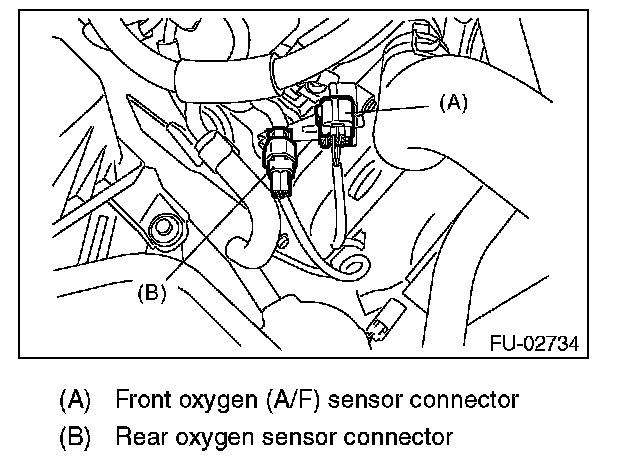 (A)

(B)

FU-02734

(A) Front oxygen (A/F) sensor connector

(B) Rear oxygen sensor connector