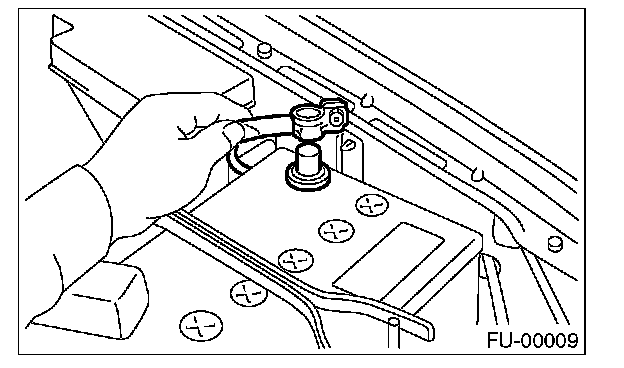 FU-00009