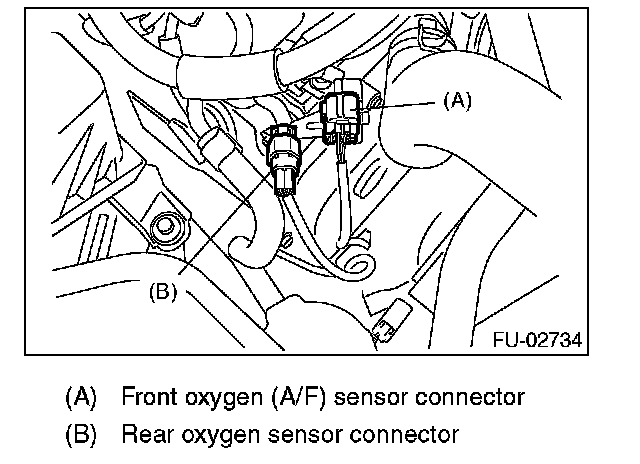 (A)

(B)

FU-02734

(A) Front oxygen (A/F) sensor connector

(B) Rear oxygen sensor connector