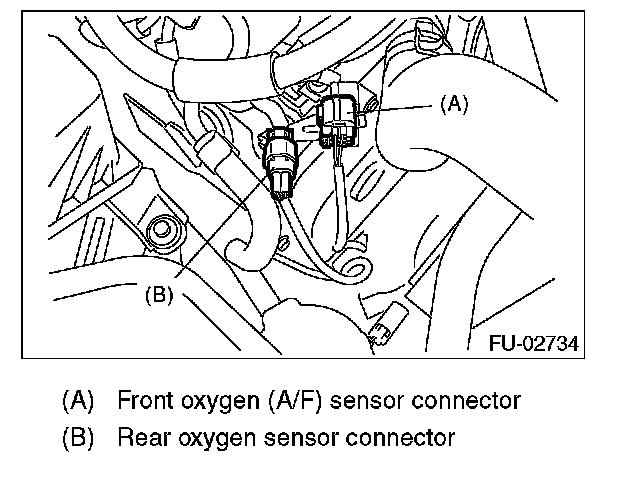 (A)

(B)

FU-02734

(A) Front oxygen (A/F) sensor connector

(B) Rear oxygen sensor connector