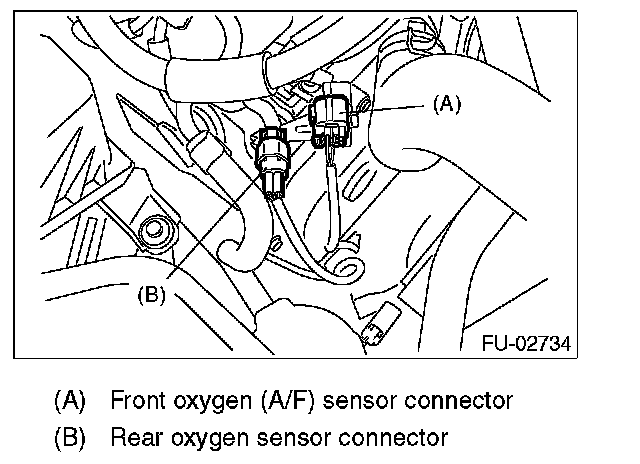 (A)

(B)

FU-02734

(A) Front oxygen (A/F) sensor connector

(B) Rear oxygen sensor connector