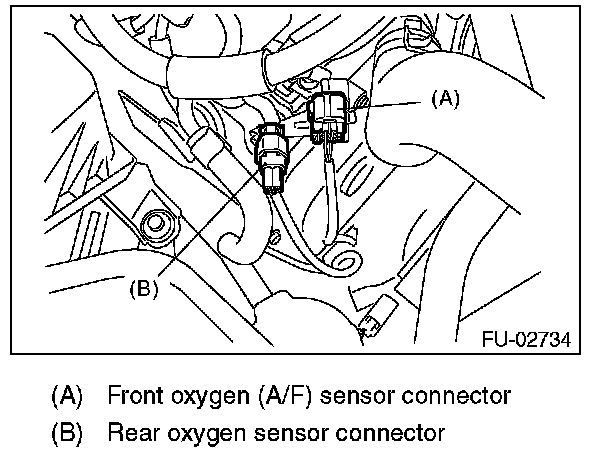 (A)

(B)

FU-02734

(A) Front oxygen (A/F) sensor connector

(B) Rear oxygen sensor connector