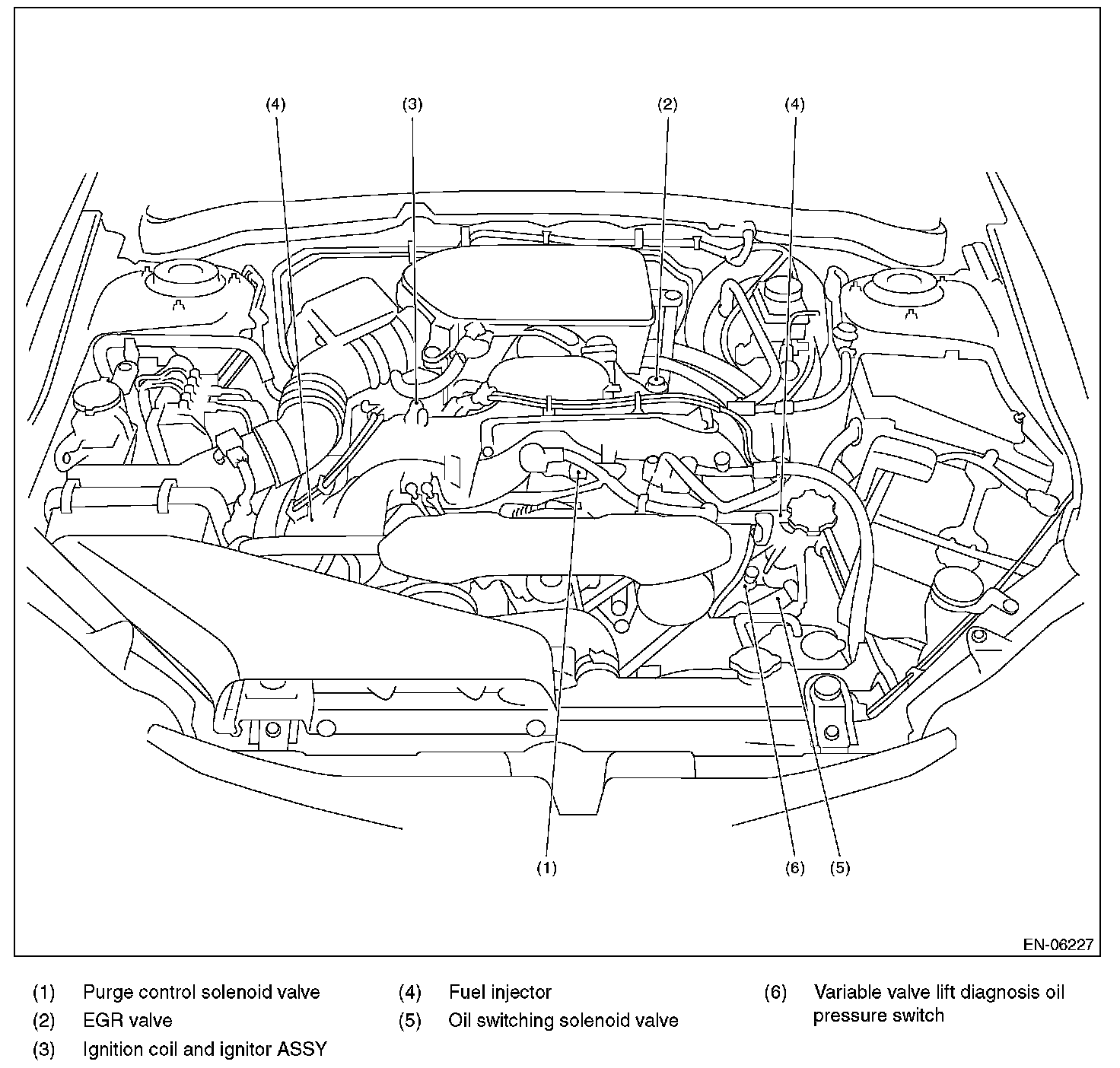 (4) (3) (2) (4)

(1) (6) (5)

EN-06227

(1) Purge control solenoid valve
(2) EGR valve
(3) Ignition coil and ignitor ASSY

(4) Fuel injector
(5) Oil switching solenoid valve

(6) Variable valve lift diagnosis oil pressure switch