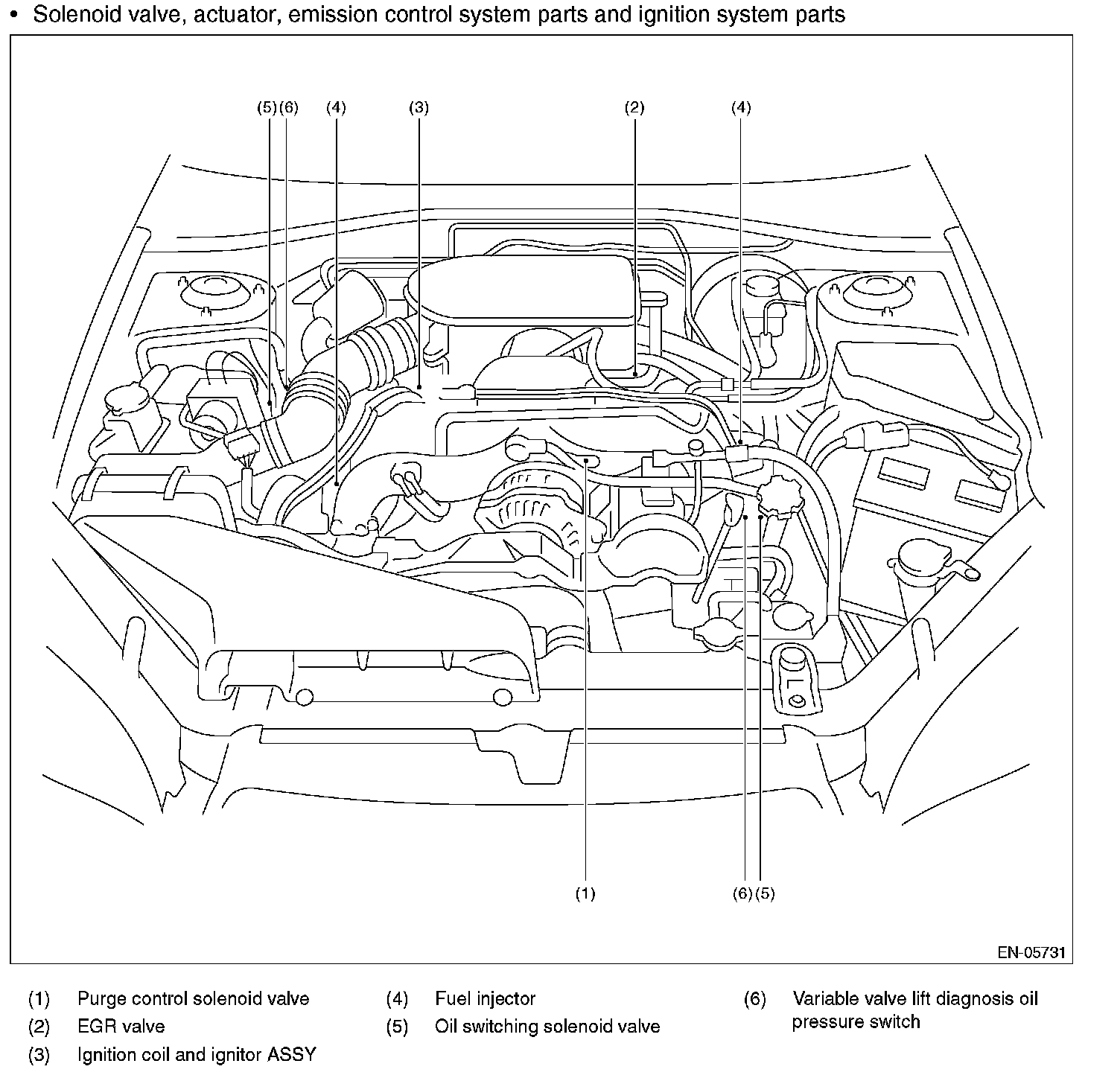 • Solenoid valve, actuator, emission control system parts and ignition system parts

(5) (6) (4) (3) (2) (4)

(1) (6) (5)

EN-05731

(1) Purge control solenoid valve
(2) EGR valve
(3) Ignition coil and ignitor ASSY
(4) Fuel injector
(5) Oil switching solenoid valve
(6) Variable valve lift diagnosis oil pressure switch