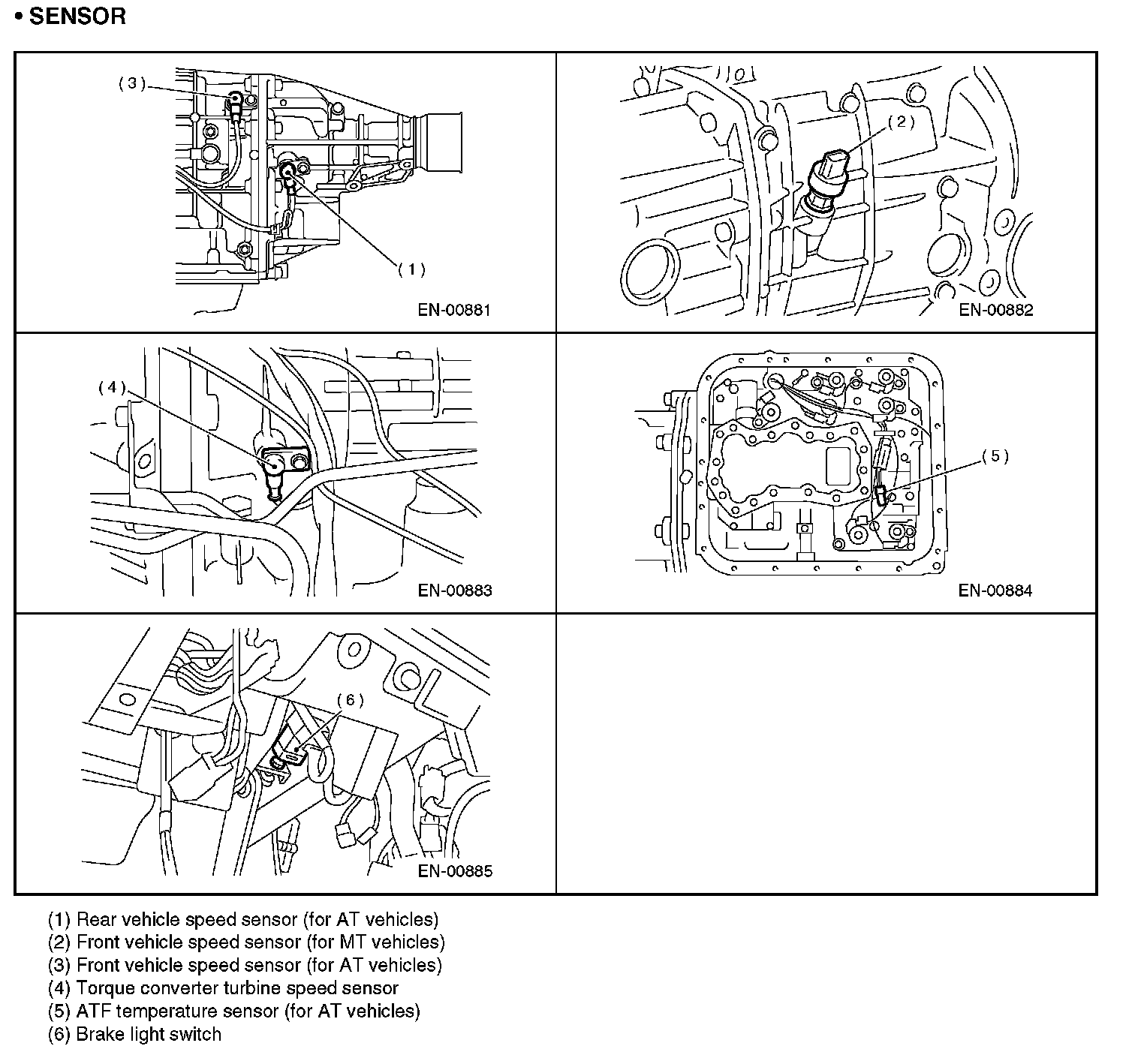 • SENSOR

(3)

(1)

EN-00881

(2)

EN-00882

(4)

EN-00883

(5)

EN-00884

(6)

EN-00885

(1) Rear vehicle speed sensor (for AT vehicles)
(2) Front vehicle speed sensor (for MT vehicles)
(3) Front vehicle speed sensor (for AT vehicles)
(4) Torque converter turbine speed sensor
(5) ATF temperature sensor (for AT vehicles)
(6) Brake light switch