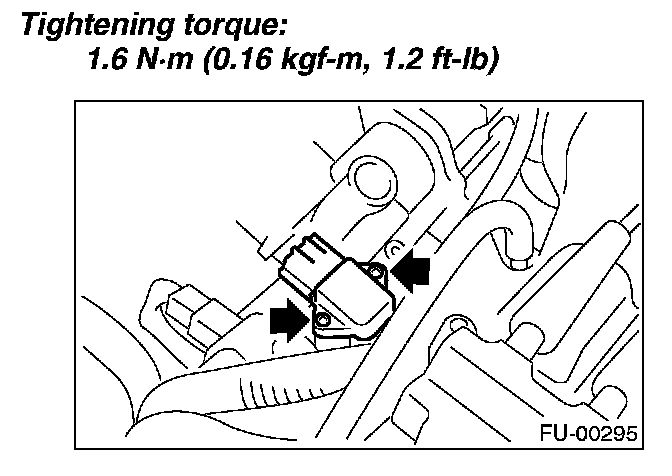 Tightening torque:
1.6 N·m (0.16 kgf-m, 1.2 ft-lb)

FU-00295