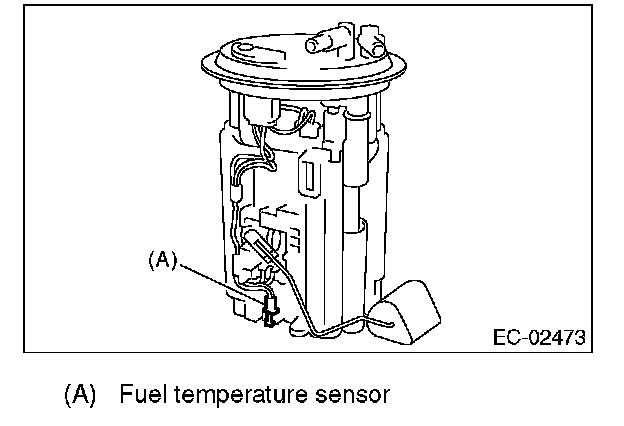 (A)

EC-02473

(A) Fuel temperature sensor