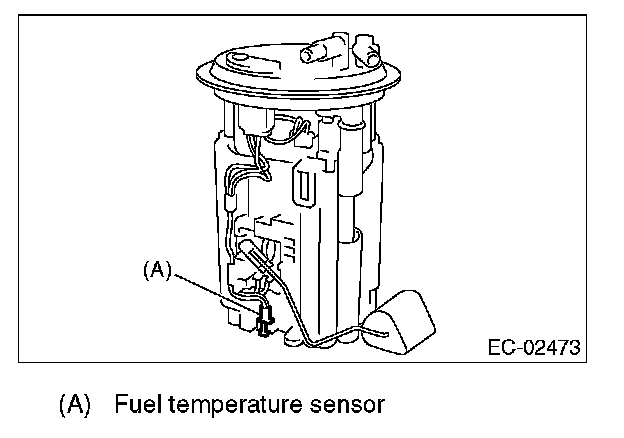 (A)

EC-02473

(A) Fuel temperature sensor