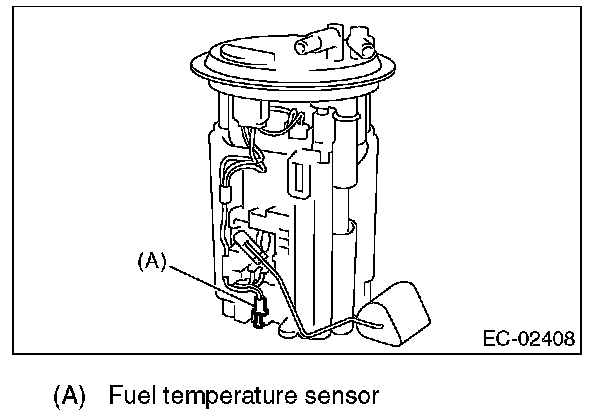 (A)

EC-02408

(A) Fuel temperature sensor