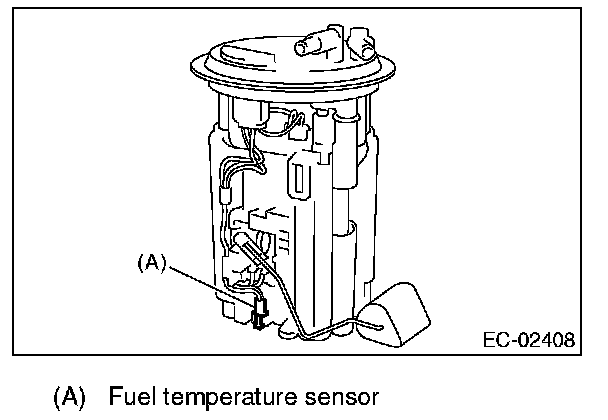 (A)

EC-02408

(A) Fuel temperature sensor