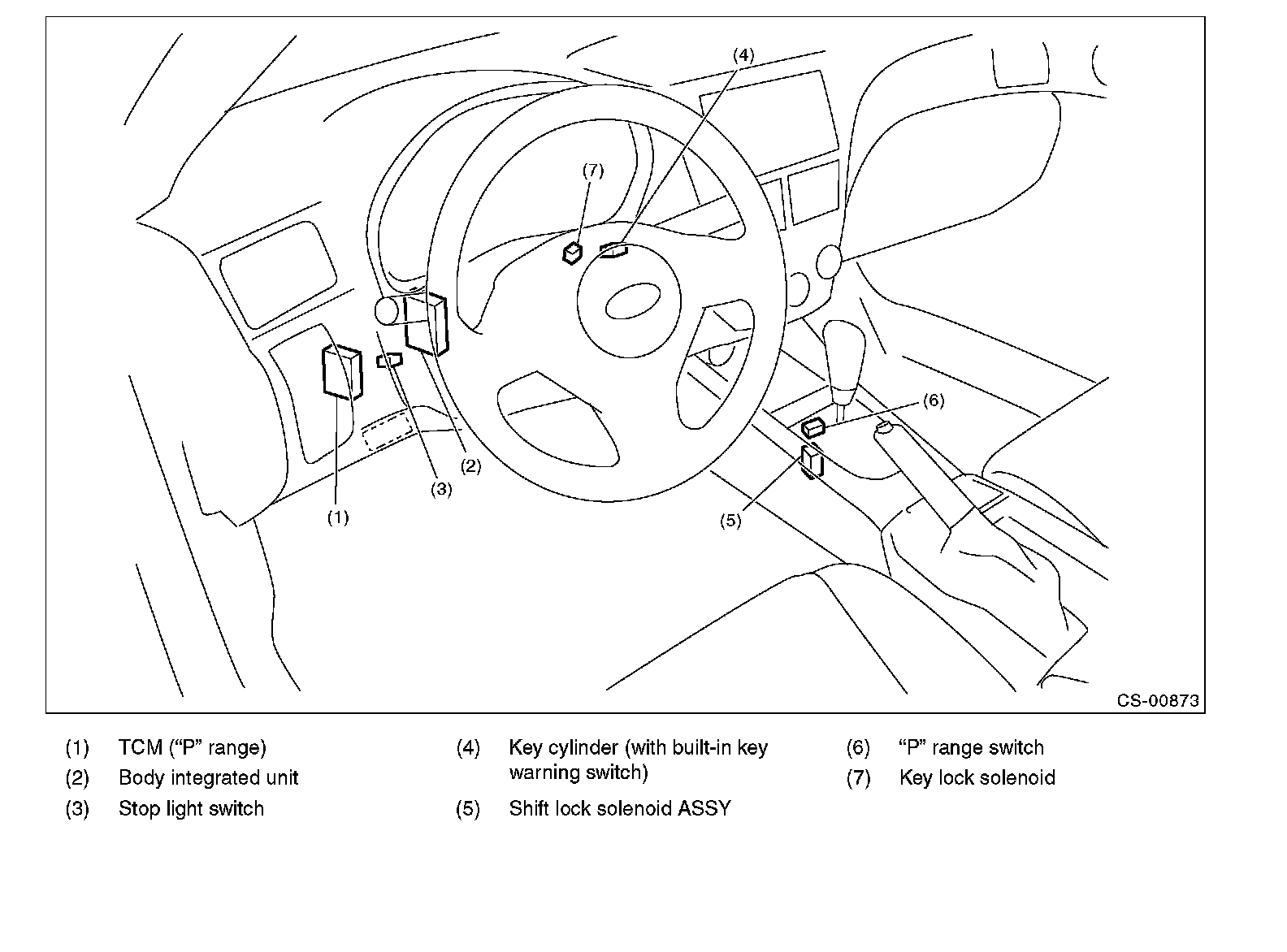 (4)

(7)

(6)

(2)

(3)

(1)

(5)

CS-00873

(1) TCM (“P” range)
(2) Body integrated unit
(3) Stop light switch

(4) Key cylinder (with built-in key warning switch)
(5) Shift lock solenoid ASSY

(6) “P” range switch
(7) Key lock solenoid