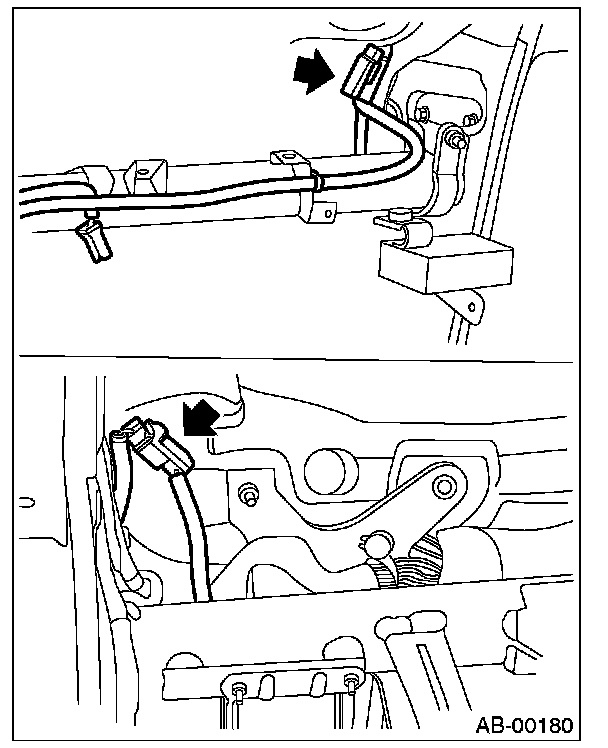 AB-00180