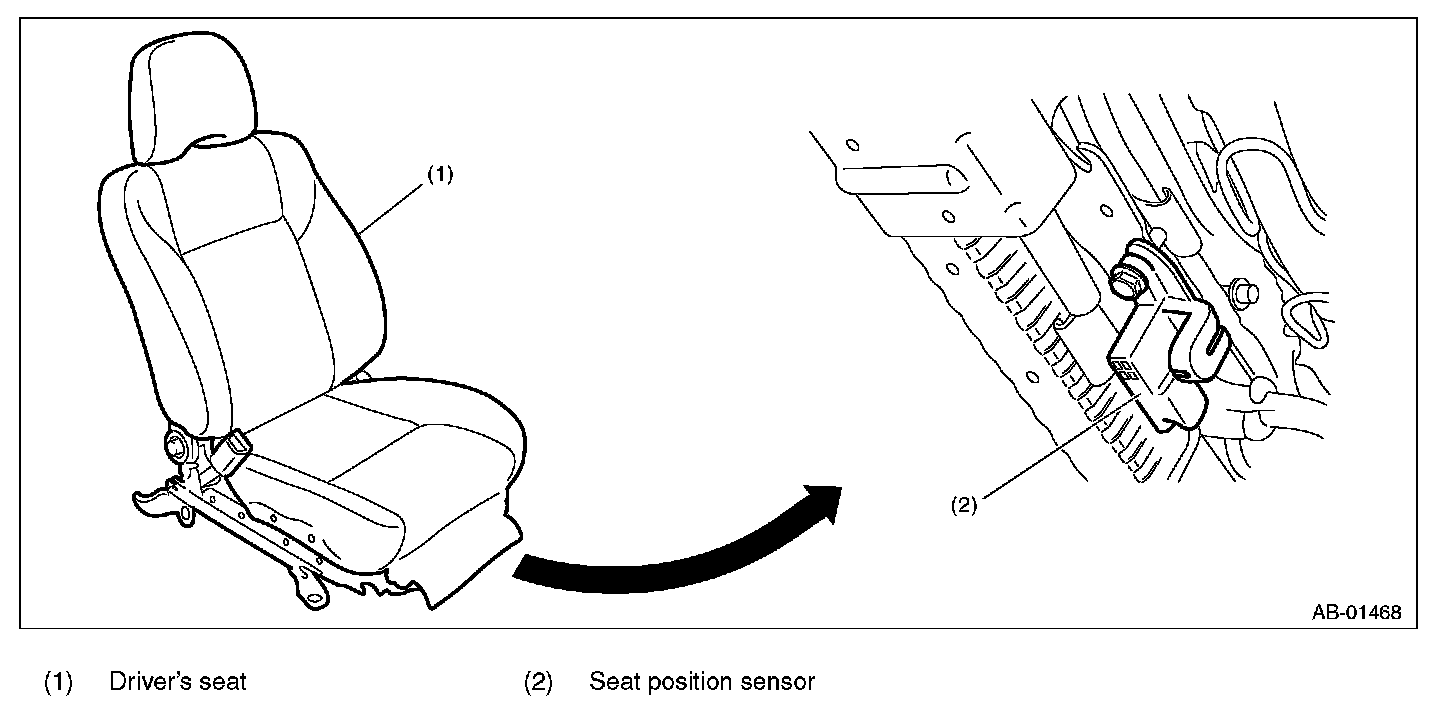 (1)

(2)

AB-01468

(1) Driver's seat

(2) Seat position sensor