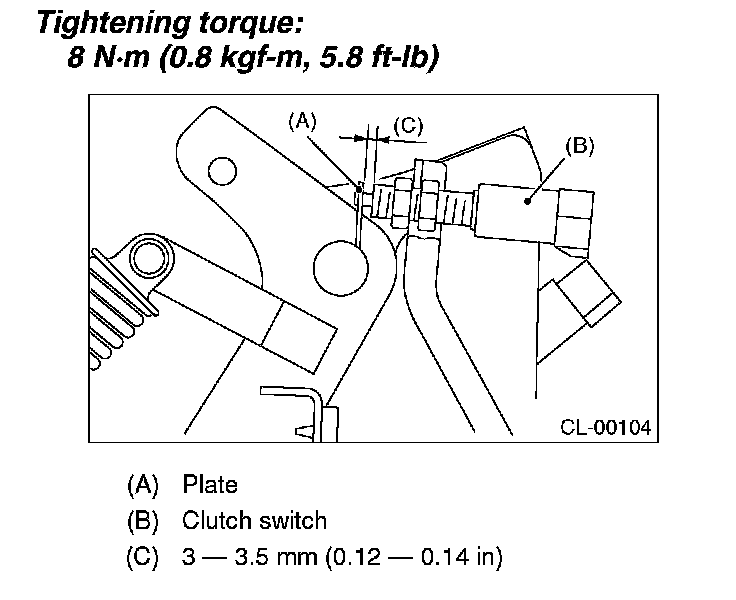 Tightening torque:
8 N·m (0.8 kgf-m, 5.8 ft-lb)

(A)
(C)
(B)

CL-00104

(A) Plate
(B) Clutch switch
(C) 3 — 3.5 mm (0.12 — 0.14 in)