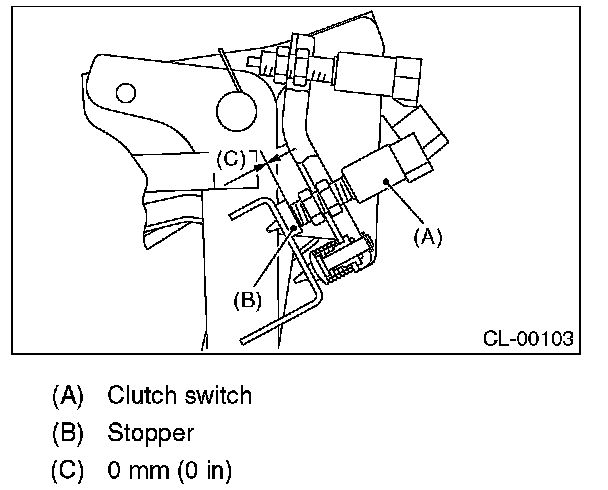 (C)

(A)

(B)

CL-00103

(A) Clutch switch
(B) Stopper
(C) 0 mm (0 in)