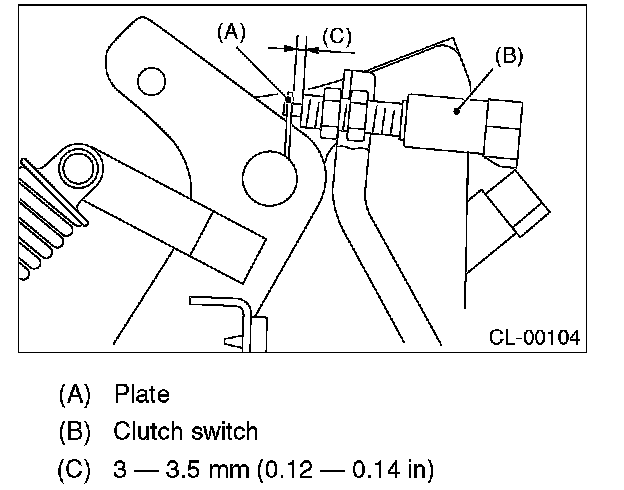 (A)
(C)
(B)
CL-00104

(A) Plate
(B) Clutch switch
(C) 3 — 3.5 mm (0.12 — 0.14 in)