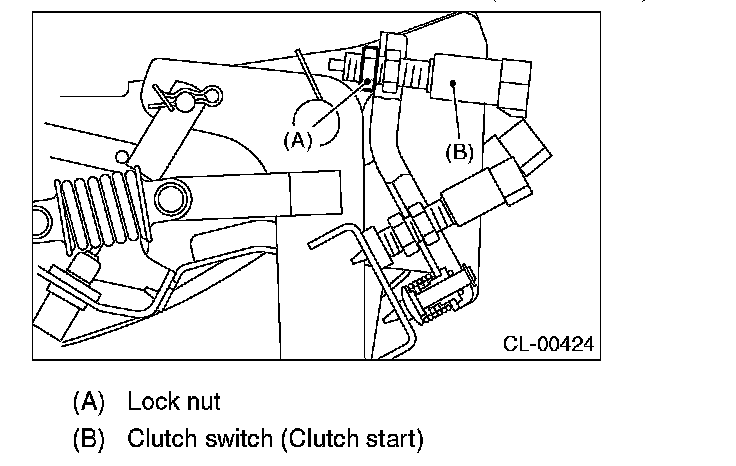 (A)

(B)

CL-00424

(A) Lock nut
(B) Clutch switch (Clutch start)