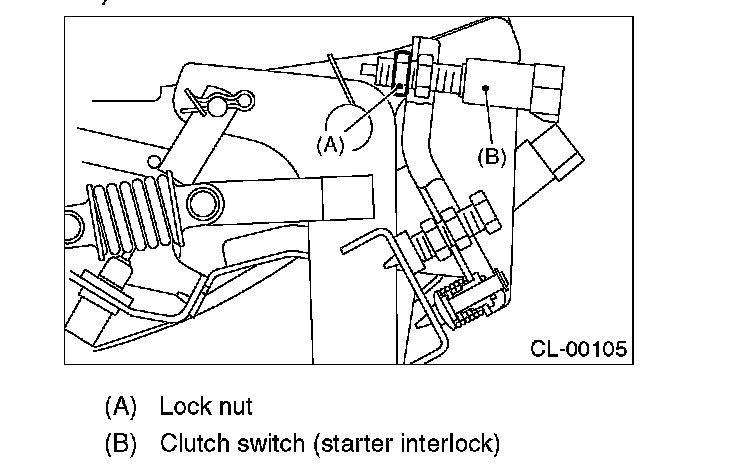 (A)

(B)

CL-00105

(A) Lock nut

(B) Clutch switch (starter interlock)