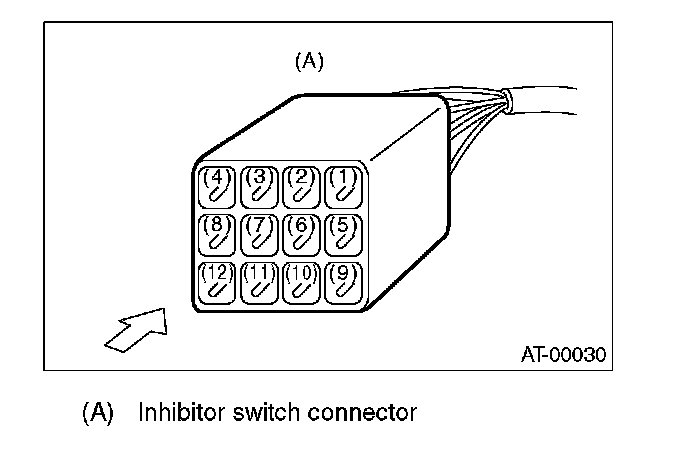 (A)

(4) (3) (2) (1)
(8) (7) (6) (5)
(12) (11) (10) (9)

AT-00030

(A) Inhibitor switch connector