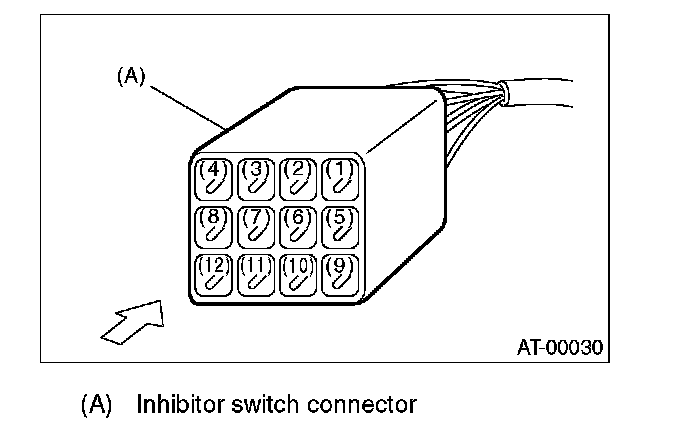 (A)

(4) (3) (2) (1)
(8) (7) (6) (5)
(12) (11) (10) (9)

AT-00030

(A) Inhibitor switch connector