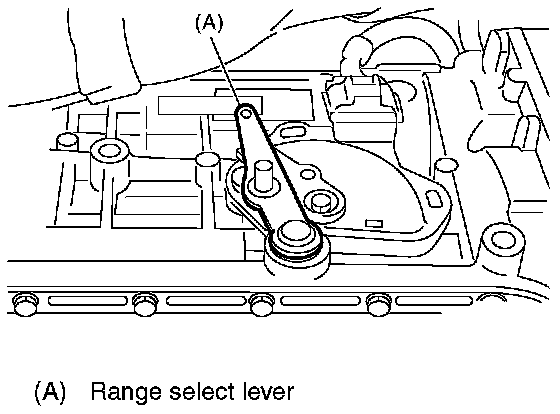 (A)

(A) Range select lever