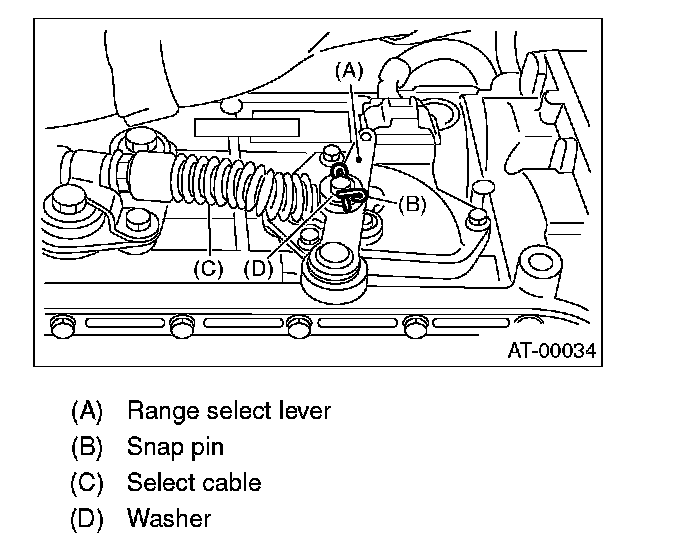 (A)
(B)
(C)
(D)
AT-00034

(A) Range select lever
(B) Snap pin
(C) Select cable
(D) Washer