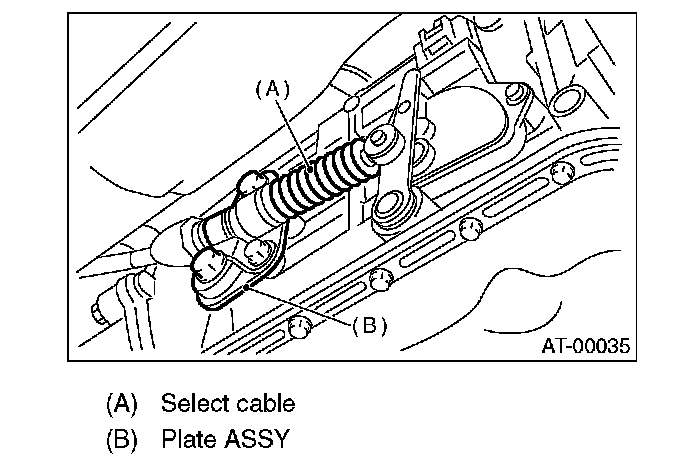 (A)

(B)

AT-00035

(A) Select cable
(B) Plate ASSY