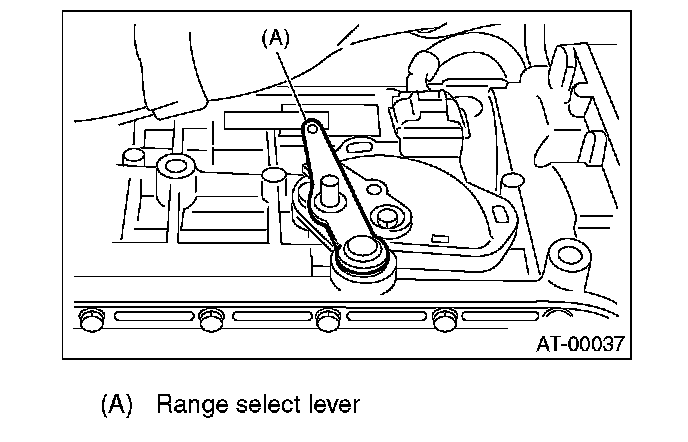 (A)

AT-00037

(A) Range select lever