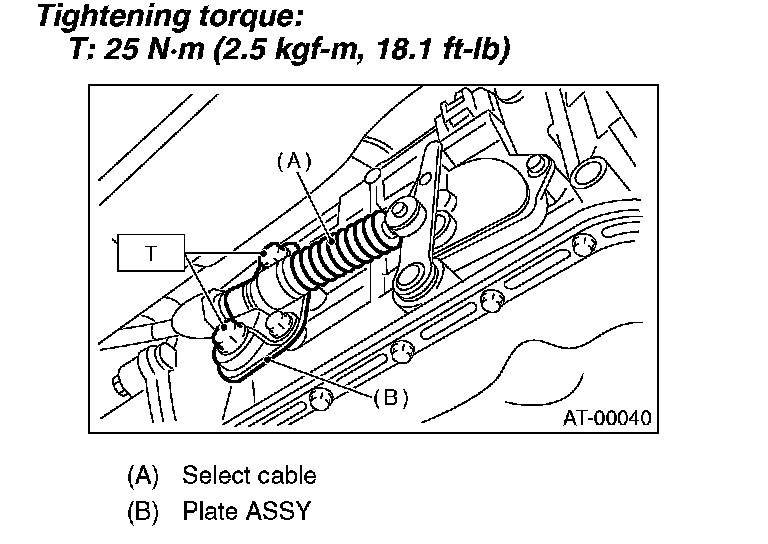 Tightening torque:
T: 25 N·m (2.5 kgf-m, 18.1 ft-lb)

(A)

T

(B)

AT-00040

(A) Select cable
(B) Plate ASSY