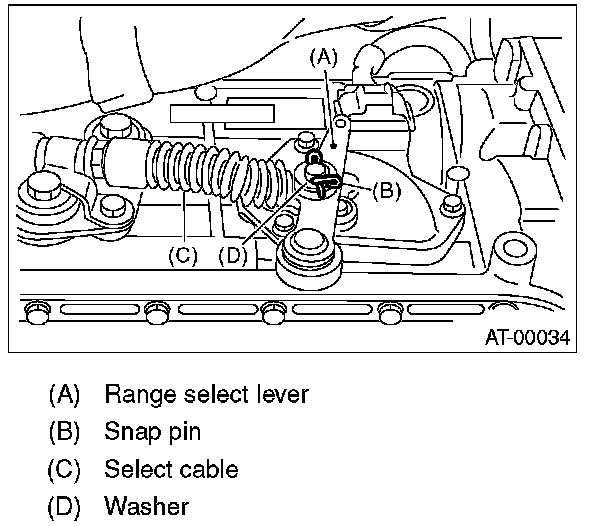 (A)
(B)
(C)
(D)
AT-00034

(A) Range select lever
(B) Snap pin
(C) Select cable
(D) Washer