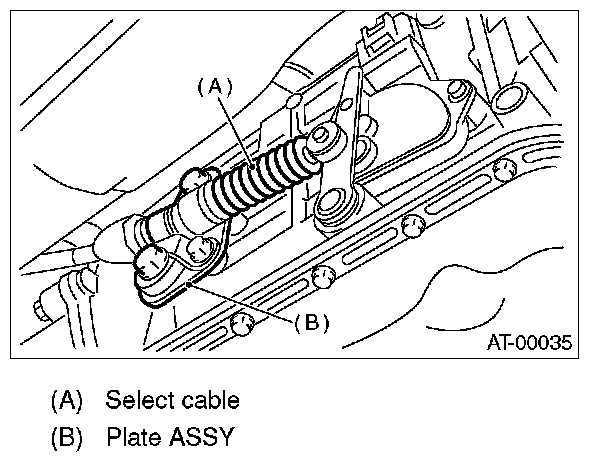 (A)

(B)

AT-00035

(A) Select cable

(B) Plate ASSY