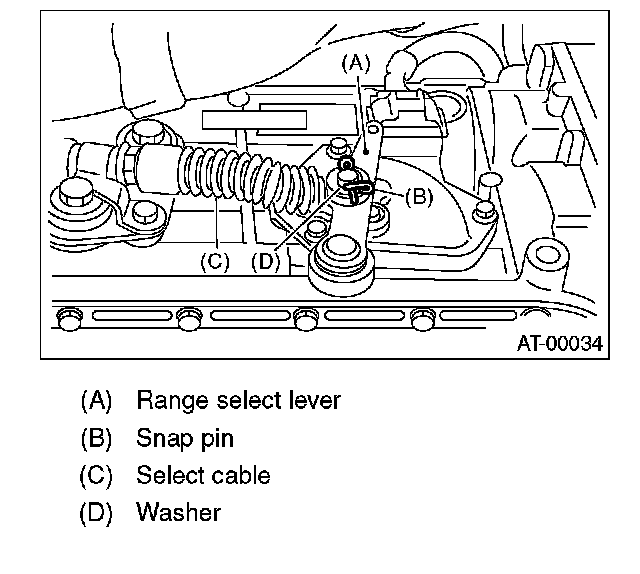 (A)
(B)
(C)
(D)
AT-00034

(A) Range select lever
(B) Snap pin
(C) Select cable
(D) Washer