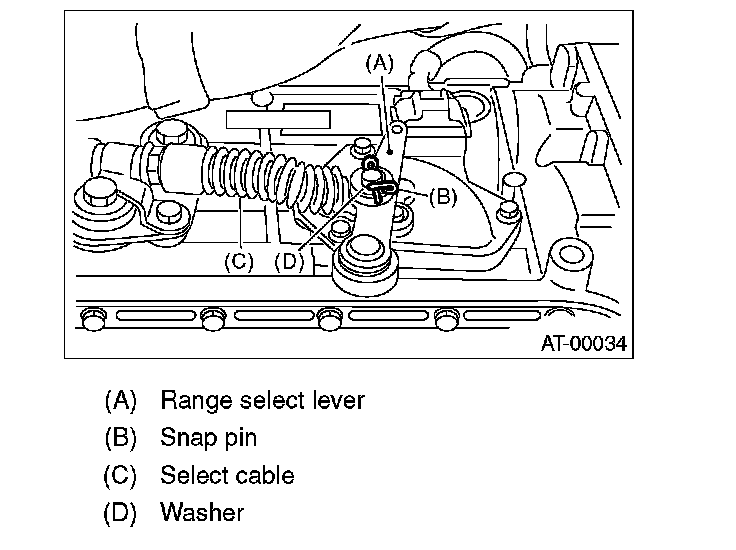 (A)
(B)
(C)
(D)
AT-00034

(A) Range select lever
(B) Snap pin
(C) Select cable
(D) Washer