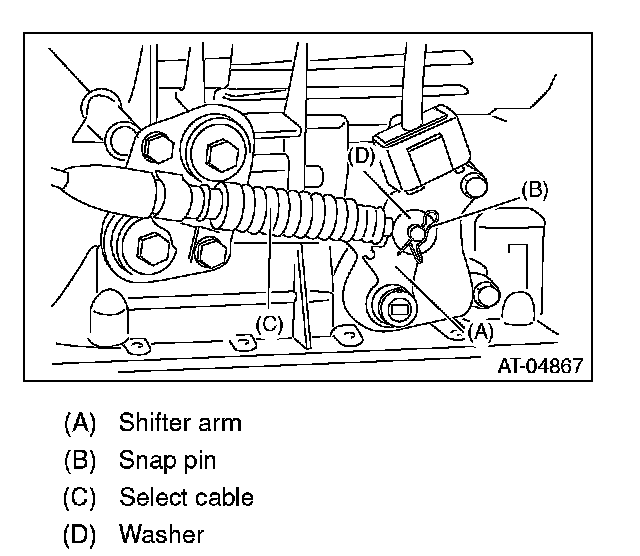 (D)
(B)
(C)
(A)
AT-04867

(A) Shifter arm
(B) Snap pin
(C) Select cable
(D) Washer