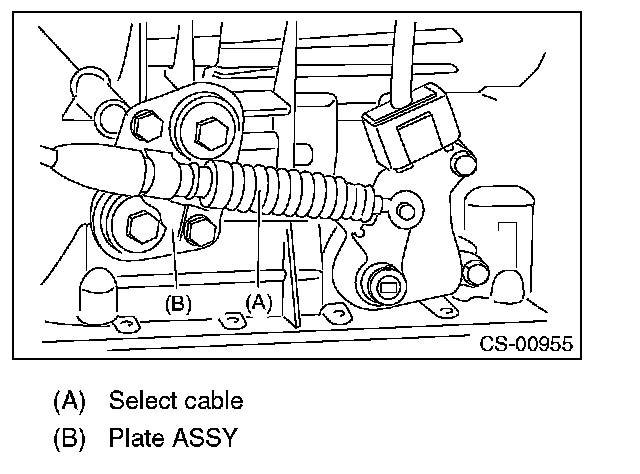 (B)
(A)
CS-00955

(A) Select cable
(B) Plate ASSY