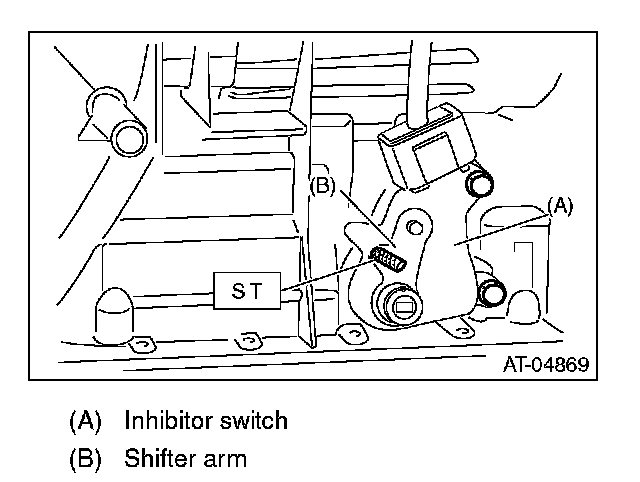 (B)
(A)
ST
AT-04869

(A) Inhibitor switch
(B) Shifter arm