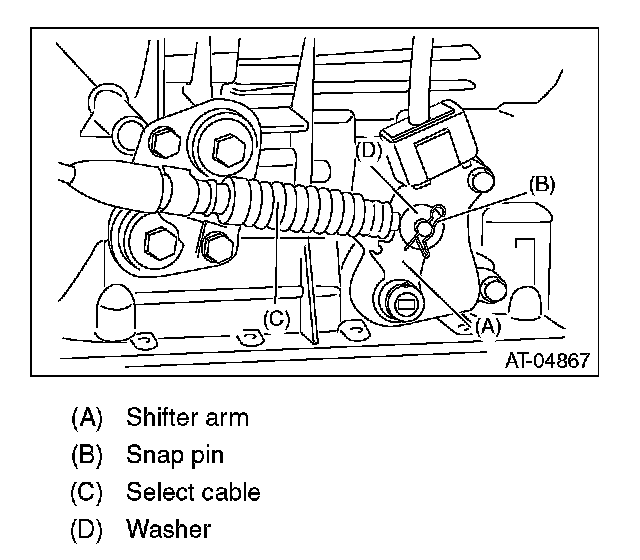 (D)
(B)
(C)
(A)
AT-04867

(A) Shifter arm
(B) Snap pin
(C) Select cable
(D) Washer