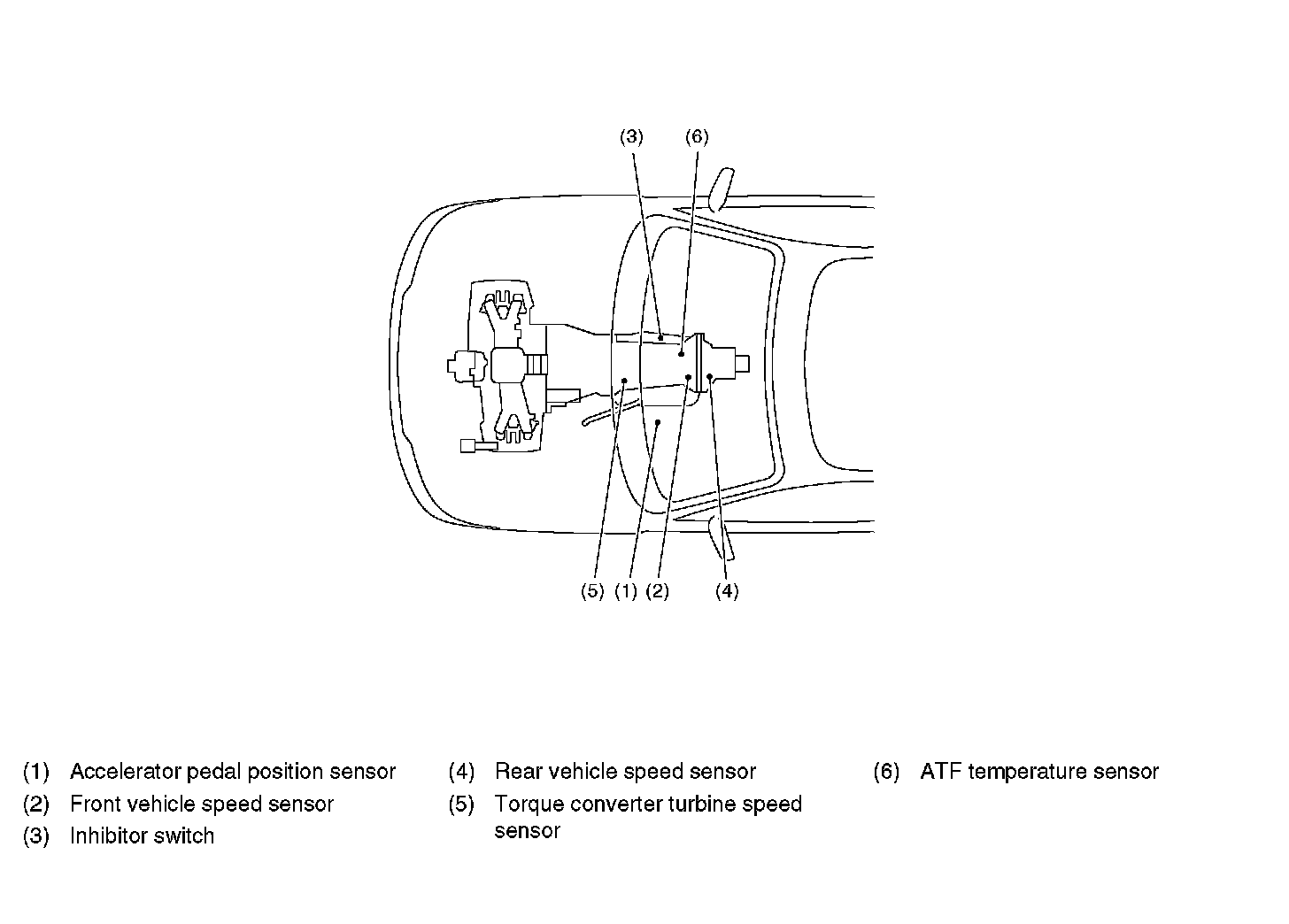 (3) (6)

(5) (1) (2) (4)

(1) Accelerator pedal position sensor
(2) Front vehicle speed sensor
(3) Inhibitor switch

(4) Rear vehicle speed sensor
(5) Torque converter turbine speed sensor

(6) ATF temperature sensor