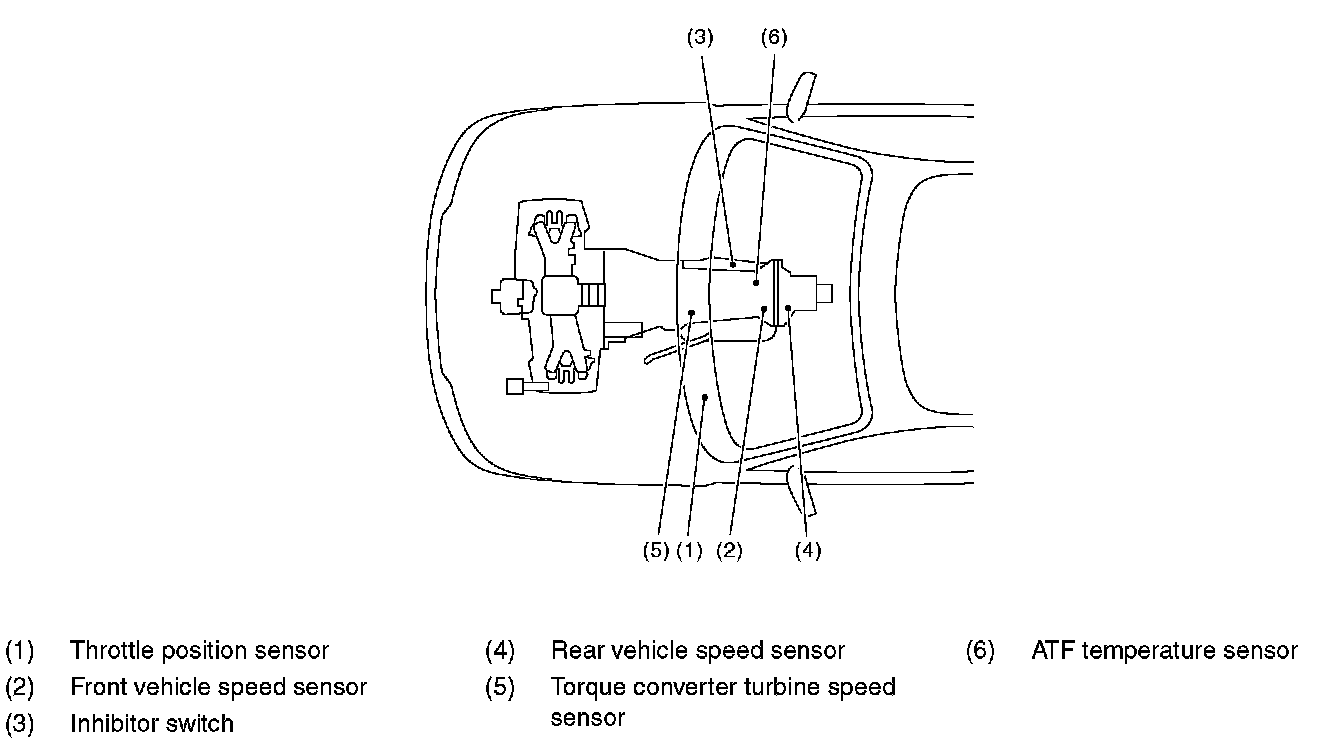 (3) (6)

(5) (1) (2) (4)

(1) Throttle position sensor
(2) Front vehicle speed sensor
(3) Inhibitor switch

(4) Rear vehicle speed sensor
(5) Torque converter turbine speed sensor

(6) ATF temperature sensor