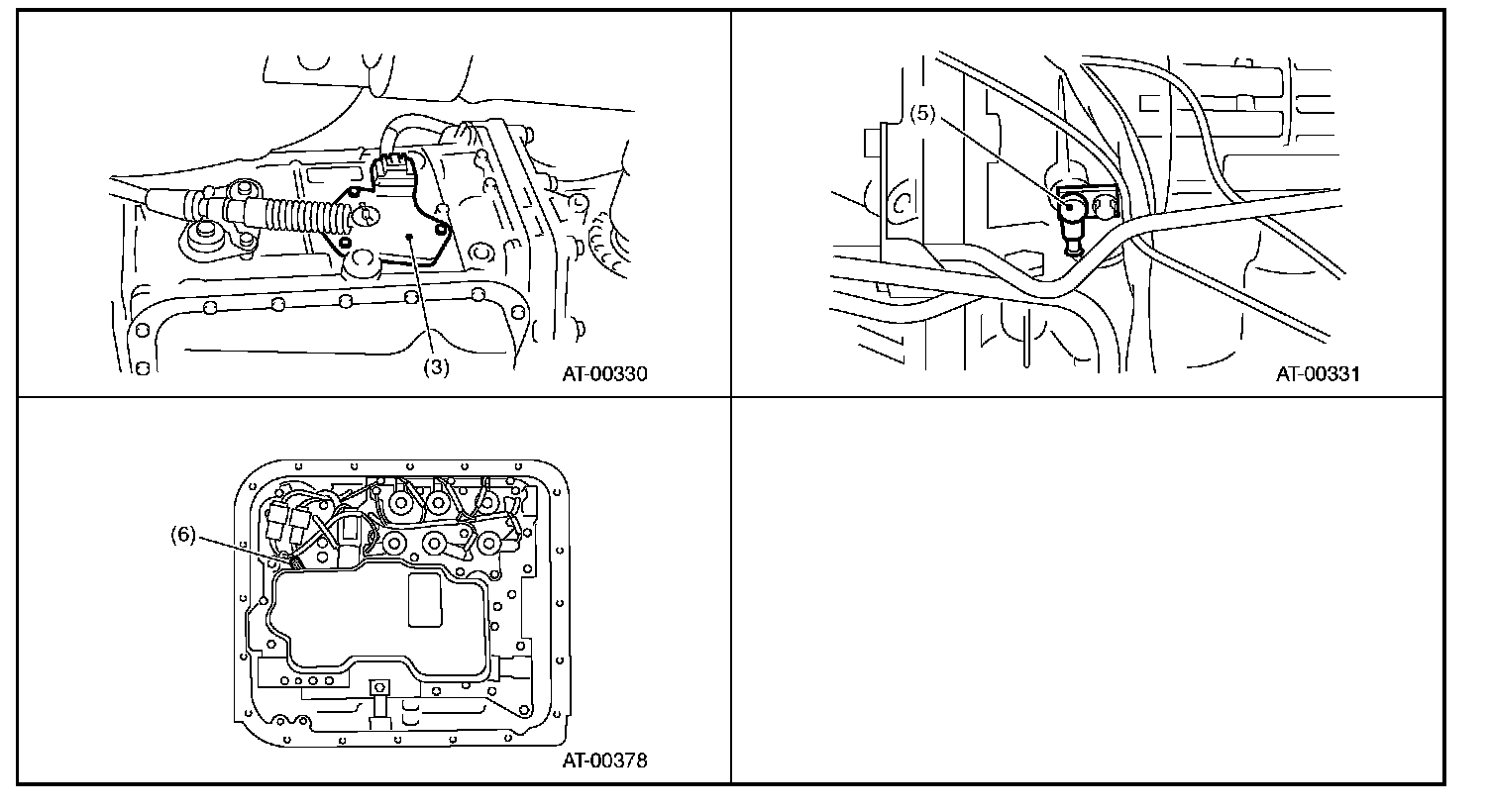 (3)

AT-00330

(5)

AT-00331

(6)

AT-00378