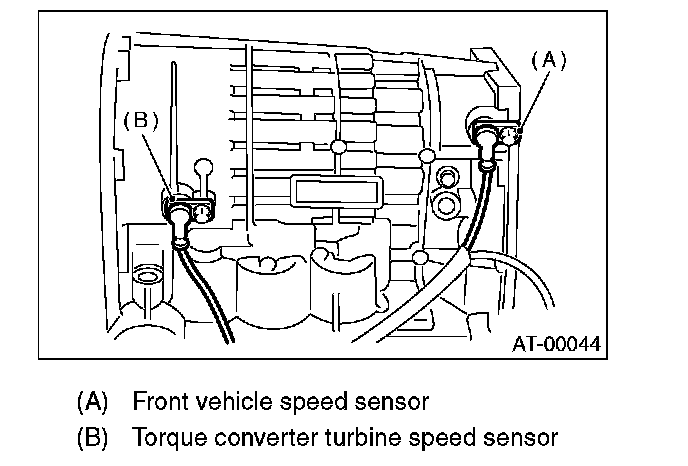 (A)

(B)

AT-00044

(A) Front vehicle speed sensor

(B) Torque converter turbine speed sensor