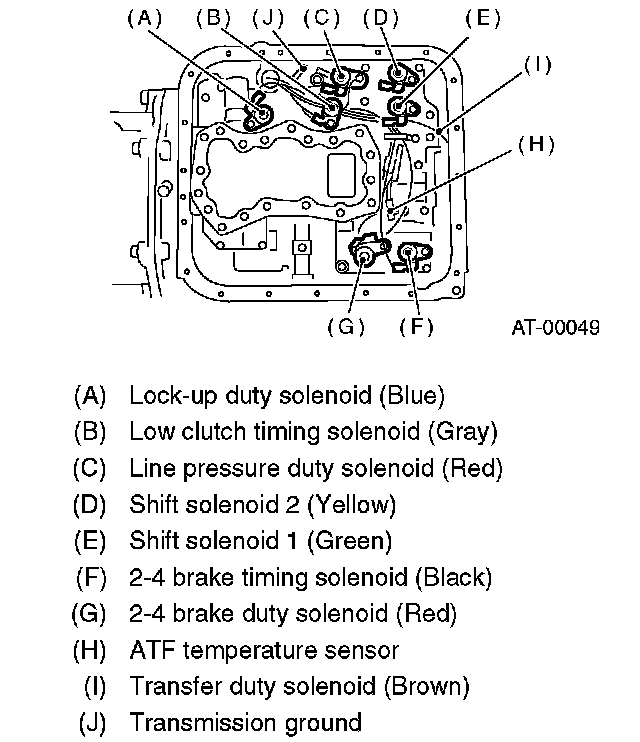 (A) (B) (J) (C) (D) (E)

(I)

(H)

(G) (F)

AT-00049

(A) Lock-up duty solenoid (Blue)
(B) Low clutch timing solenoid (Gray)
(C) Line pressure duty solenoid (Red)
(D) Shift solenoid 2 (Yellow)
(E) Shift solenoid 1 (Green)
(F) 2-4 brake timing solenoid (Black)
(G) 2-4 brake duty solenoid (Red)
(H) ATF temperature sensor
(I) Transfer duty solenoid (Brown)
(J) Transmission ground