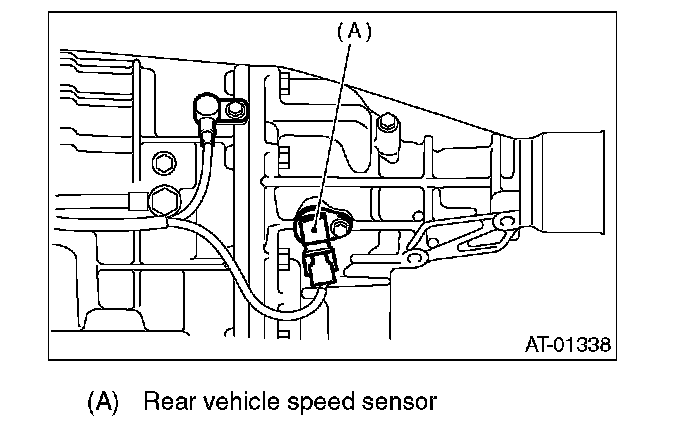 (A)

AT-01338

(A) Rear vehicle speed sensor