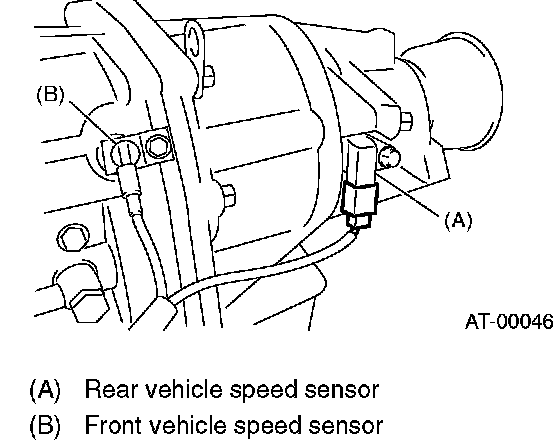 (B)

(A)

AT-00046

(A) Rear vehicle speed sensor
(B) Front vehicle speed sensor