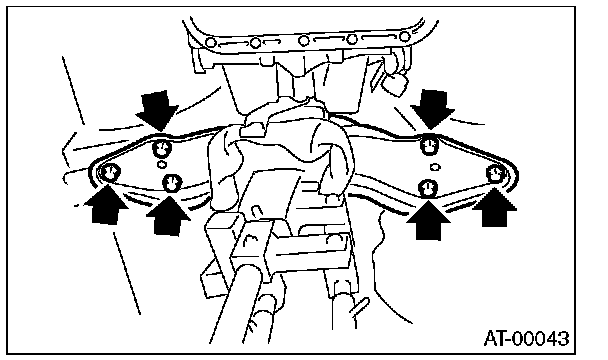 AT-00043