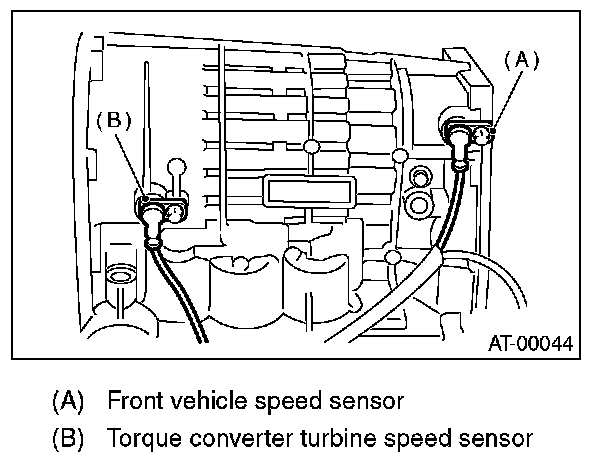 (A)

(B)

AT-00044

(A) Front vehicle speed sensor

(B) Torque converter turbine speed sensor