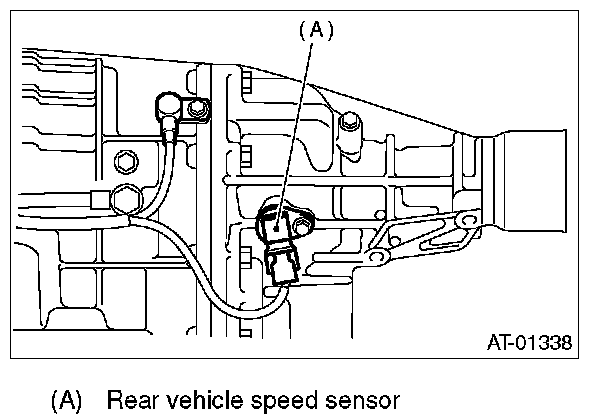 (A)

AT-01338

(A) Rear vehicle speed sensor