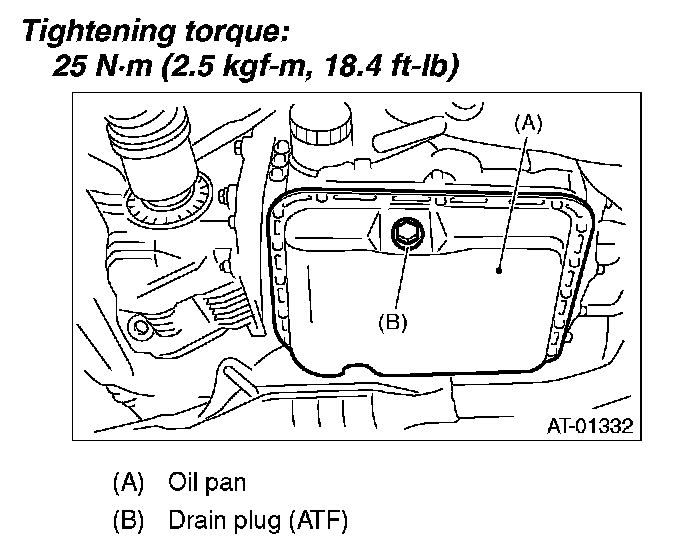 Tightening torque:
25 N·m (2.5 kgf-m, 18.4 ft-lb)

(A)

(B)

AT-01332

(A) Oil pan
(B) Drain plug (ATF)