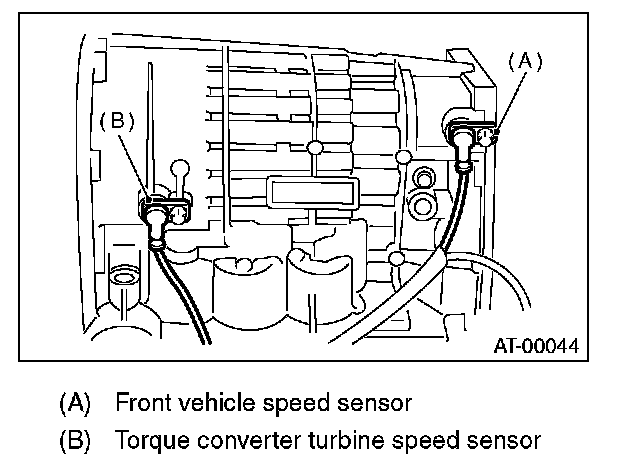 (A)

(B)

AT-00044

(A) Front vehicle speed sensor

(B) Torque converter turbine speed sensor