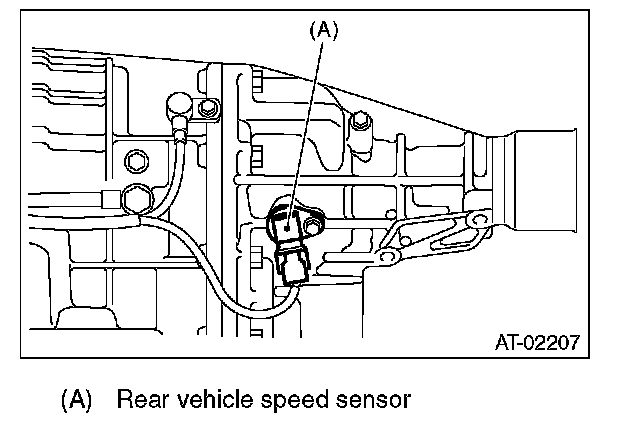 (A)

AT-02207

(A) Rear vehicle speed sensor